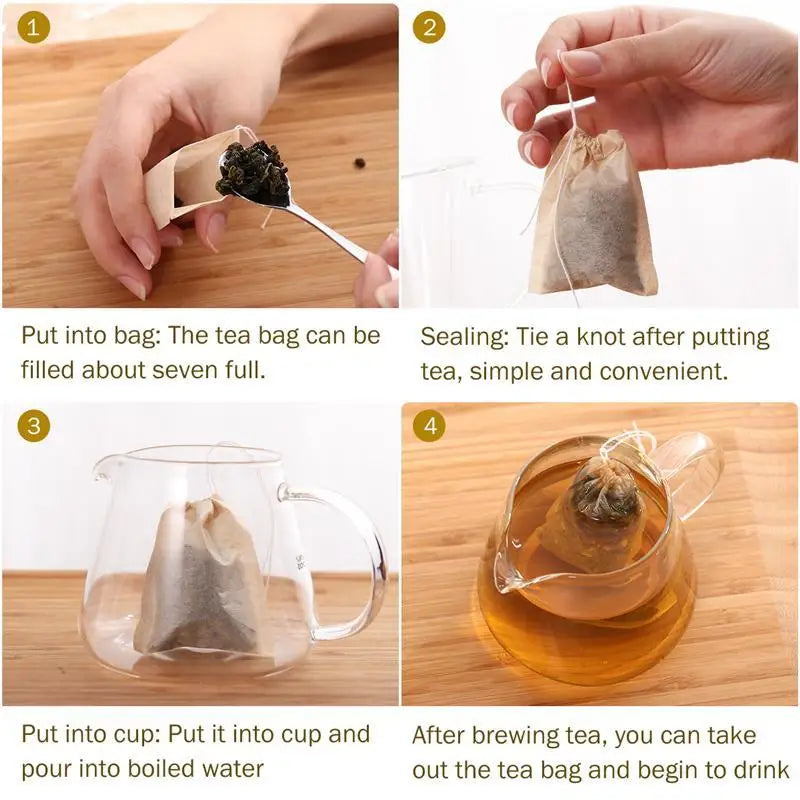 1

Put into bag: The tea bag can be filled about seven full.

2

Sealing: Tie a knot after putting tea, simple and convenient.

3

Put into cup: Put it into cup and pour into boiled water

4

After brewing tea, you can take out the tea bag and begin to drink